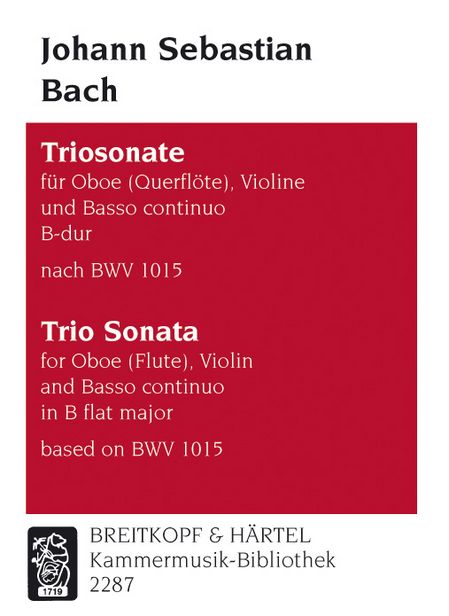 Johann Sebastian
Bach

Triosonate
für Oboe (Querflöte), Violine
und Basso continuo
B-dur

nach BWV 1015

Trio Sonata
for Oboe (Flute), Violin
and Basso continuo
in B flat major

based on BWV 1015

1719

BREITKOPF & HÄRTEL
Kammermusik-Bibliothek
2287